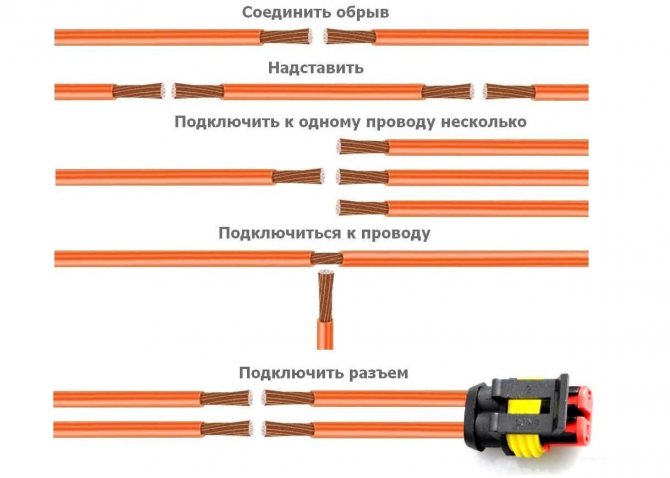 Соединить обрыв

Надставить

Подключить к одному проводу несколько

Подключиться к проводу

Подключить разъем