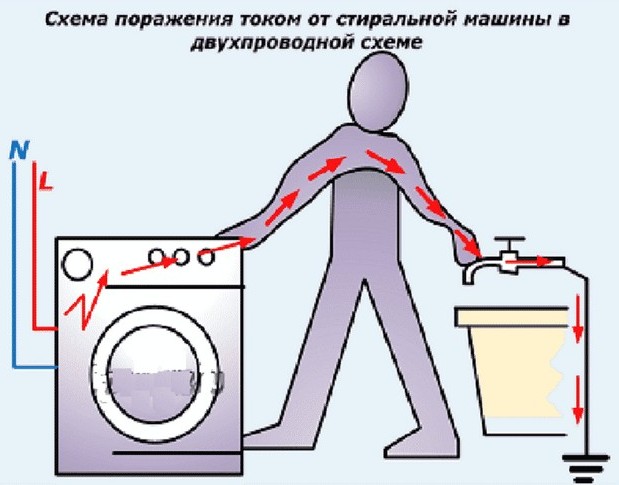 Схема поражения током от стиральной машины в двухпроводной схеме

N

L