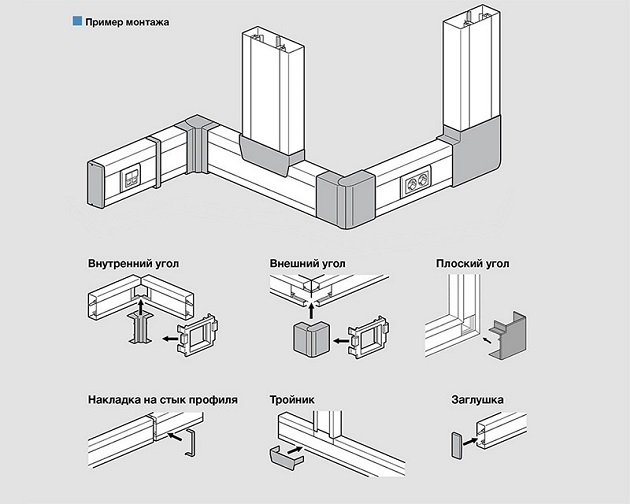 Пример монтажа

Внутренний угол

Внешний угол

Плоский угол

Накладка на стык профиля

Тройник

Заглушка