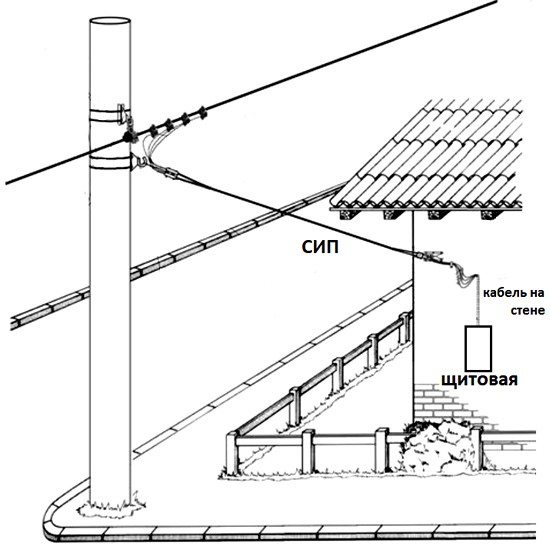 СИП

кабель на стене

щитовая