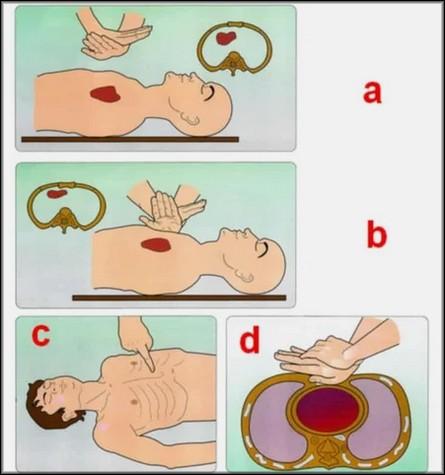 a

b

c

d