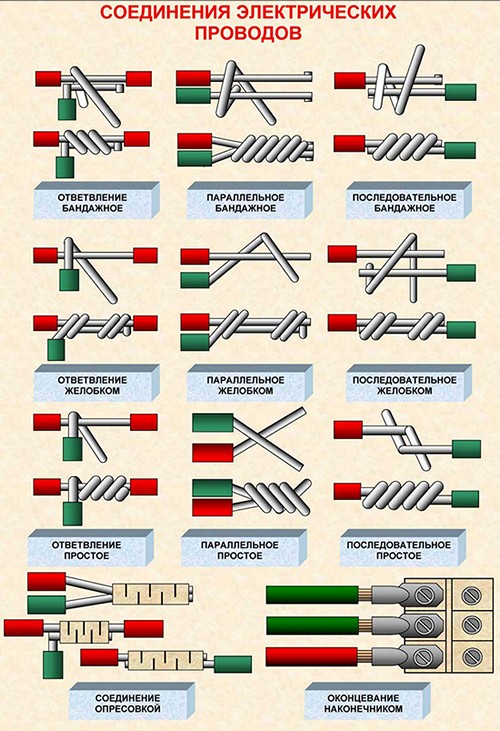 СОЕДИНЕНИЯ ЭЛЕКТРИЧЕСКИХ ПРОВОДОВ

ОТВЕТВЛЕНИЕ БАНДАЖНОЕ

ПАРАЛЛЕЛЬНОЕ БАНДАЖНОЕ

ПОСЛЕДОВАТЕЛЬНОЕ БАНДАЖНОЕ

ОТВЕТВЛЕНИЕ ЖЕЛОБКОМ

ПАРАЛЛЕЛЬНОЕ ЖЕЛОБКОМ

ПОСЛЕДОВАТЕЛЬНОЕ ЖЕЛОБКОМ

ОТВЕТВЛЕНИЕ ПРОСТОЕ

ПАРАЛЛЕЛЬНОЕ ПРОСТОЕ

ПОСЛЕДОВАТЕЛЬНОЕ ПРОСТОЕ

СОЕДИНЕНИЕ ОПРЕСОВКОЙ

ОКОНЦЕВАНИЕ НАКОНЕЧНИКОМ