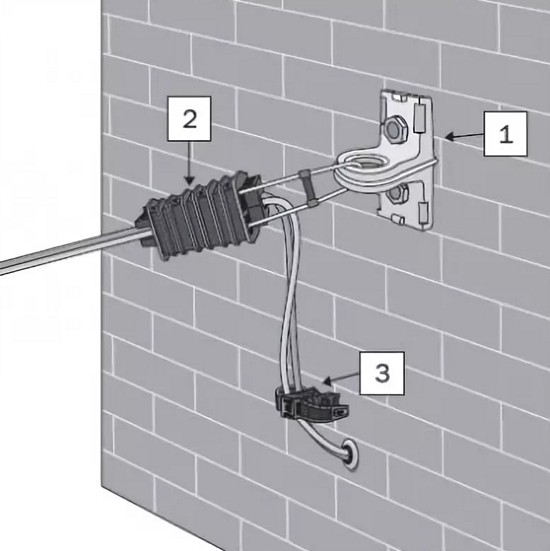 2

1

3