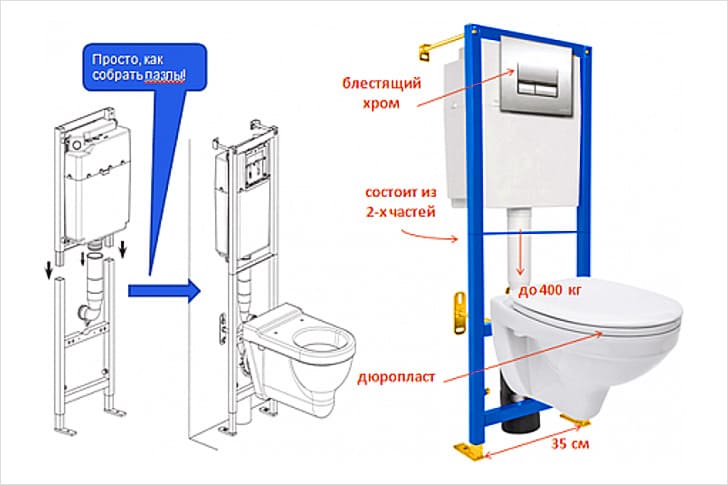 Просто, как собрать пазлы!

блестящий хром

состоит из 2-х частей

до 400 кг

дюропласт

35 см