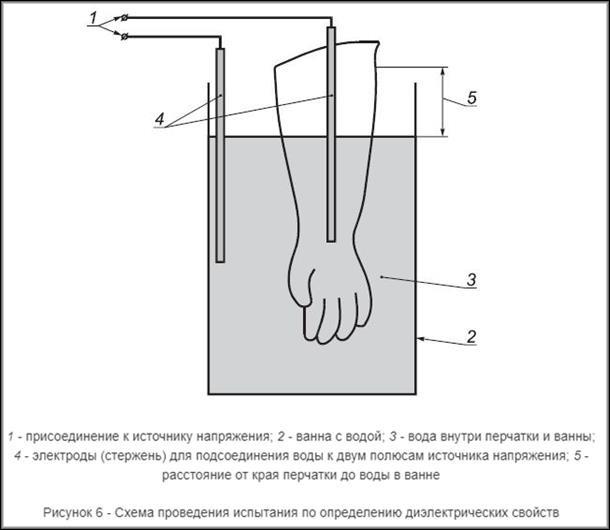 1

4

5

3

2

1 - присоединение к источнику напряжения; 2 - ванна с водой; 3 - вода внутри перчатки и ванны; 4 - электроды (стержень) для подсоединения воды к двум полюсам источника напряжения; 5 - расстояние от края перчатки до воды в ванне

Рисунок 6 - Схема проведения испытания по определению диэлектрических свойств