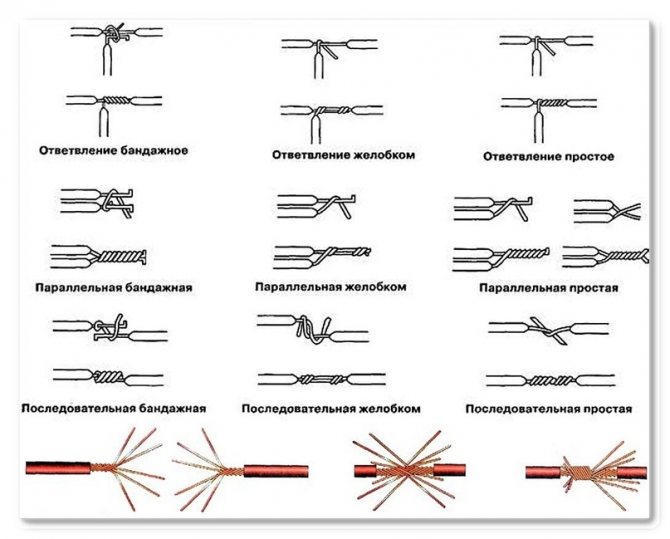 Ответвление бандажное

Ответвление желобком

Ответвление простое

Параллельная бандажная

Параллельная желобком

Параллельная простая

Последовательная бандажная

Последовательная желобком

Последовательная простая