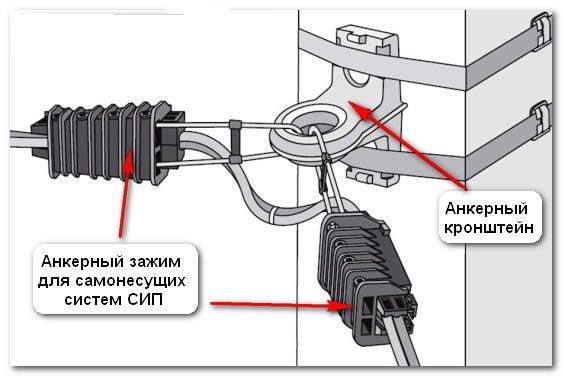 Анкерный кронштейн

Анкерный зажим для самонесущих систем СИП