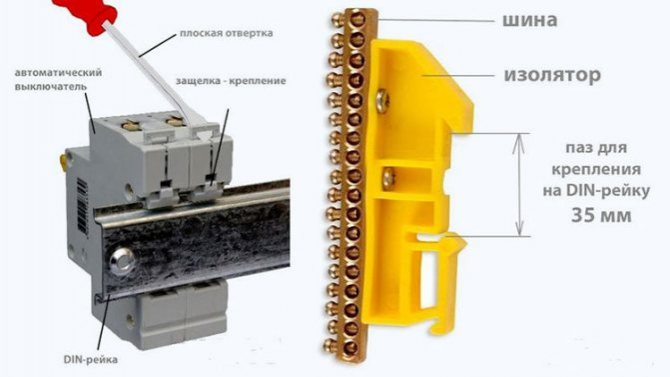 плоская отвертка

автоматический выключатель

защелка - крепление

DIN-рейка

шина

изолятор

паз для крепления на DIN-рейку 35 мм