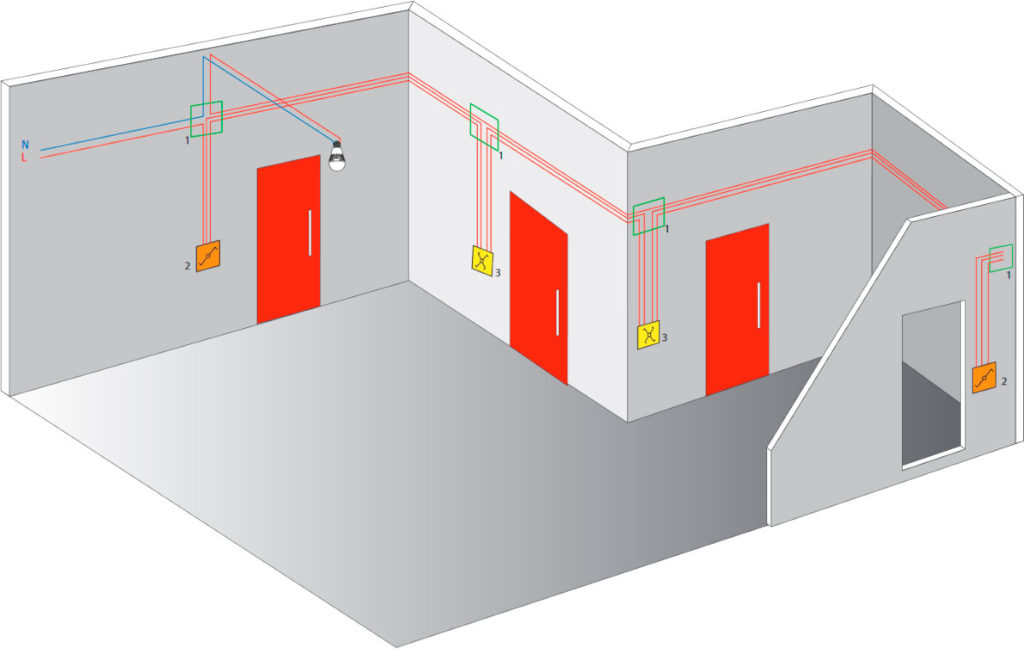 N
L
1
2
1
3
1
3
1
2