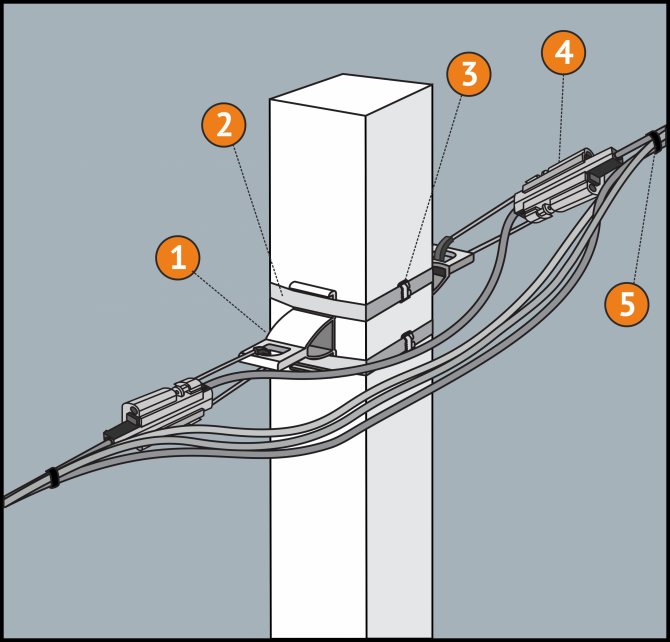 1
2
3
4
5