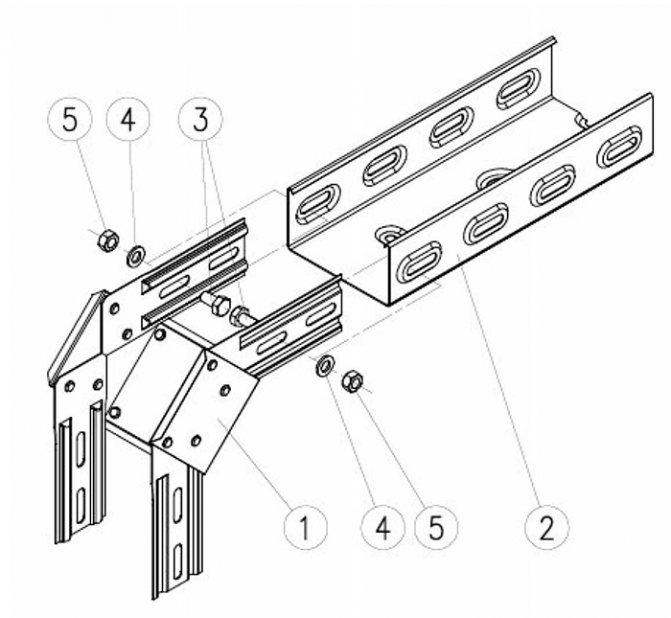 5
4
3
1
4
5
2