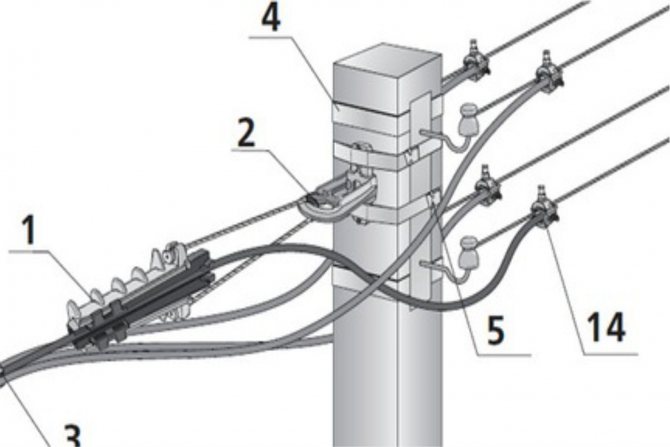 4

2

1

5

14

3