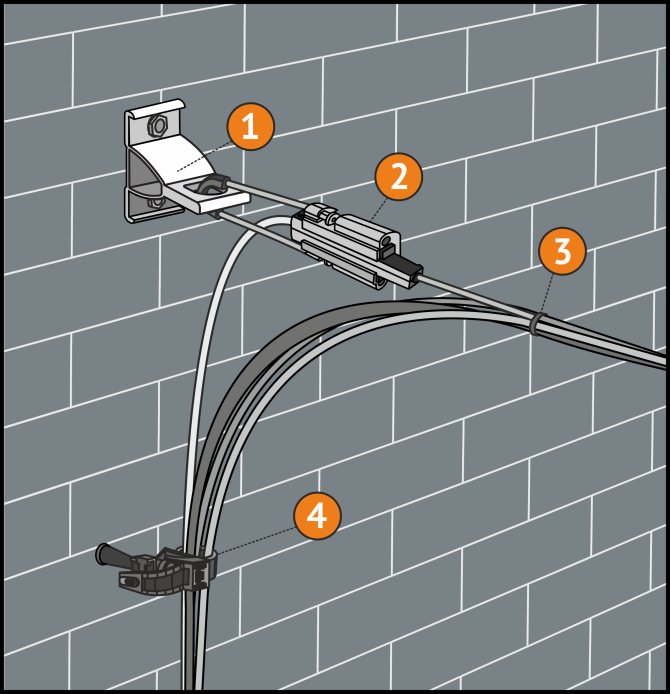 1
2
3
4