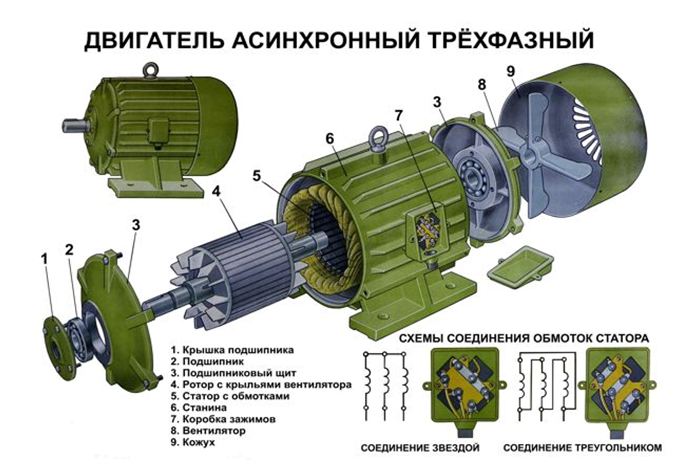 ДВИГАТЕЛЬ АСИНХРОННЫЙ ТРЁХФАЗНЫЙ

9
8
3
7
6
5
4
3
2
1

1. Крышка подшипника
2. Подшипник
3. Подшипниковый щит
4. Ротор с крыльями вентилятора
5. Статор с обмотками
6. Станина
7. Коробка зажимов
8. Вентилятор
9. Кожух

СХЕМЫ СОЕДИНЕНИЯ ОБМОТОК СТАТОРА

СОЕДИНЕНИЕ ЗВЕЗДОЙ
СОЕДИНЕНИЕ ТРЕУГОЛЬНИКОМ