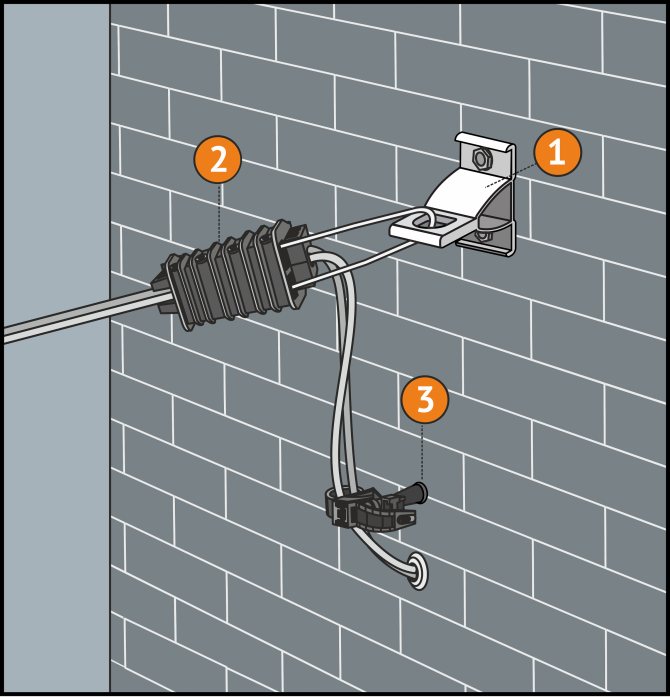 2
1
3