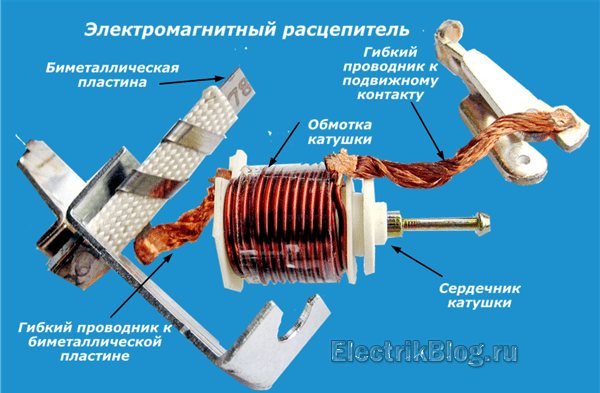 Электромагнитный расцепитель

Биметаллическая пластина

78

Гибкий проводник к подвижному контакту

Обмотка катушки

Сердечник катушки

Гибкий проводник к биметаллической пластине

ElectrikBlog.ru