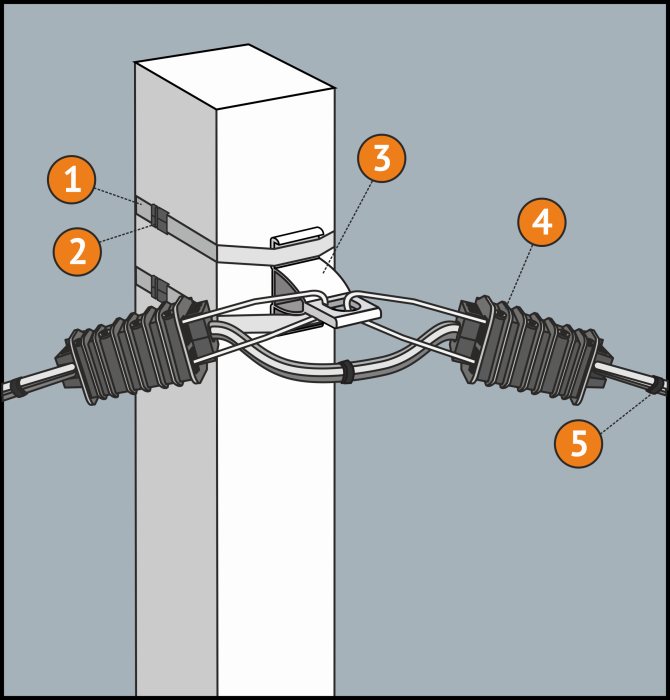 1
2
3
4
5