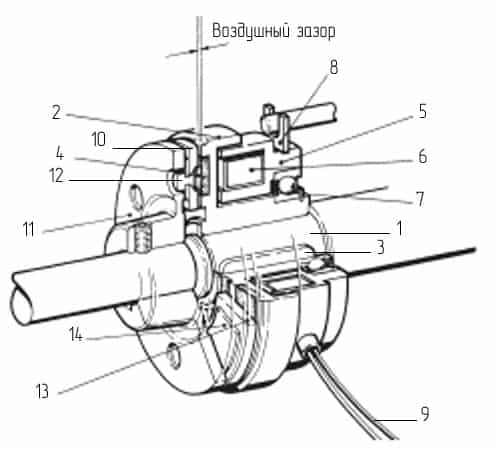 Воздушный зазор

8
2
5
10
4
6
12
7
11
1
3
14
13
9