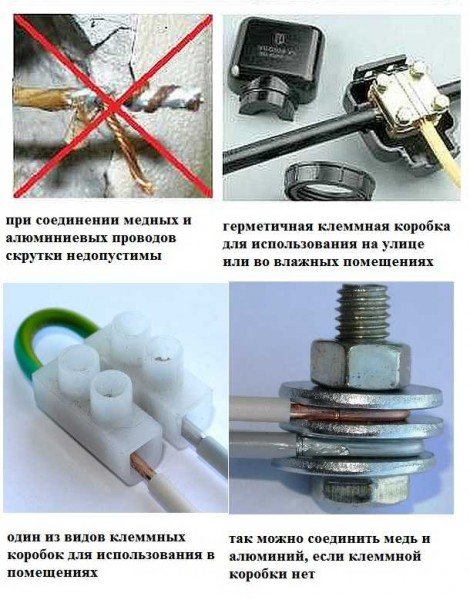 при соединении медных и алюминиевых проводов скрутки недопустимы

герметичная клеммная коробка для использования на улице или во влажных помещениях

один из видов клеммных коробок для использования в помещениях

так можно соединить медь и алюминий, если клеммной коробки нет