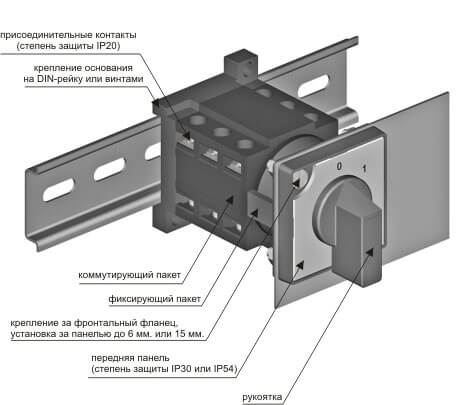 присоединительные контакты
(степень защиты IP20)

крепление основания
на DIN-рейку или винтами

0 1

коммутирующий пакет

фиксирующий пакет

крепление за фронтальный фланец,
установка за панелью до 6 мм. или 15 мм.

передняя панель
(степень защиты IP30 или IP54)

рукоятка