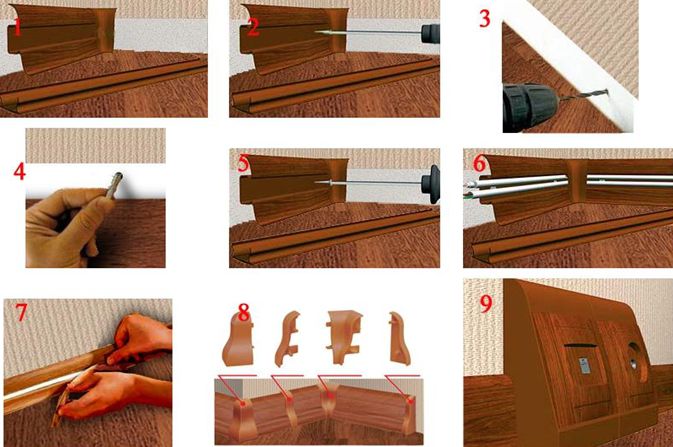 1

2

3

4

5

6

7

8

9