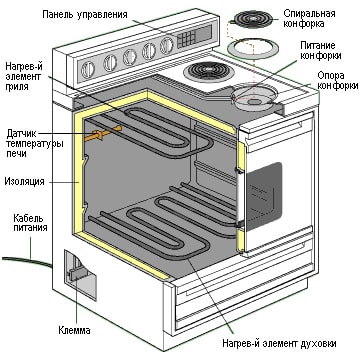 Панель управления

Спиральная конфорка

Питание конфорки

Опора конфорки

Нагрев-й элемент гриля

Датчик температуры печи

Изоляция

Кабель питания

Клемма

Нагрев-й элемент духовки