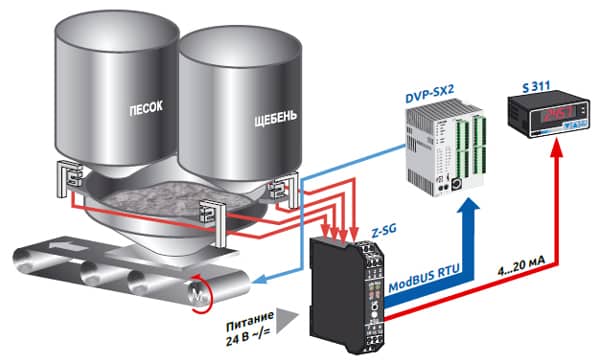 ПЕСОК

ЩЕБЕНЬ

DVP-SX2

S 311

2157

Z-SG

ModBUS RTU

4...20 мА

M

Питание 24 В ~/=