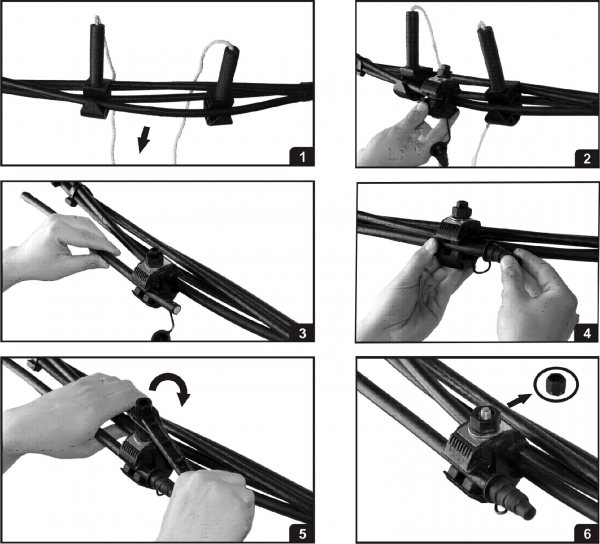 1

2

3

4

5

6