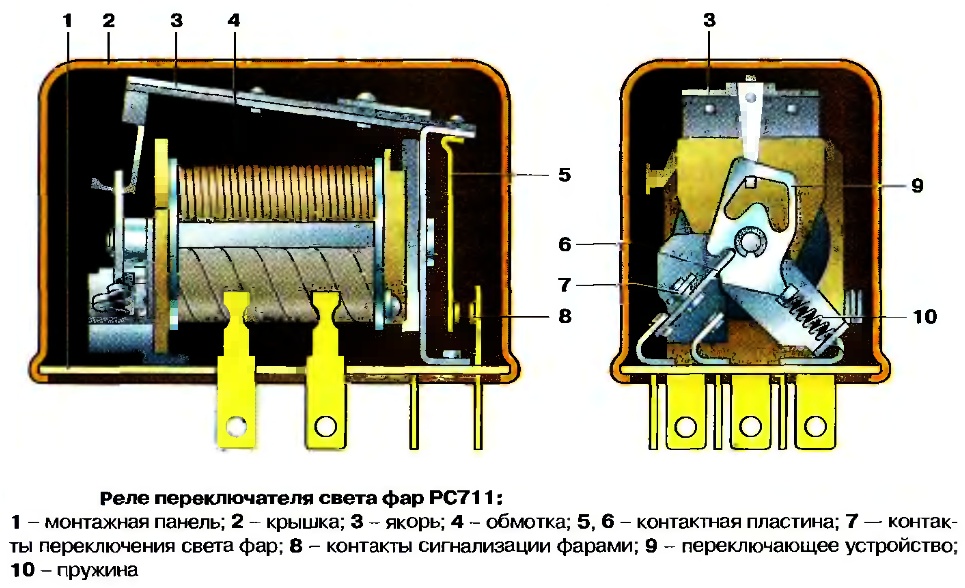 1 2 3 4

5

8

3

9

6

7

10

Реле переключателя света фар РС711:

1 – монтажная панель; 2 – крышка; 3 – якорь; 4 – обмотка; 5, 6 – контактная пластина; 7 — контакты переключения света фар; 8 – контакты сигнализации фарами; 9 – переключающее устройство; 10 – пружина